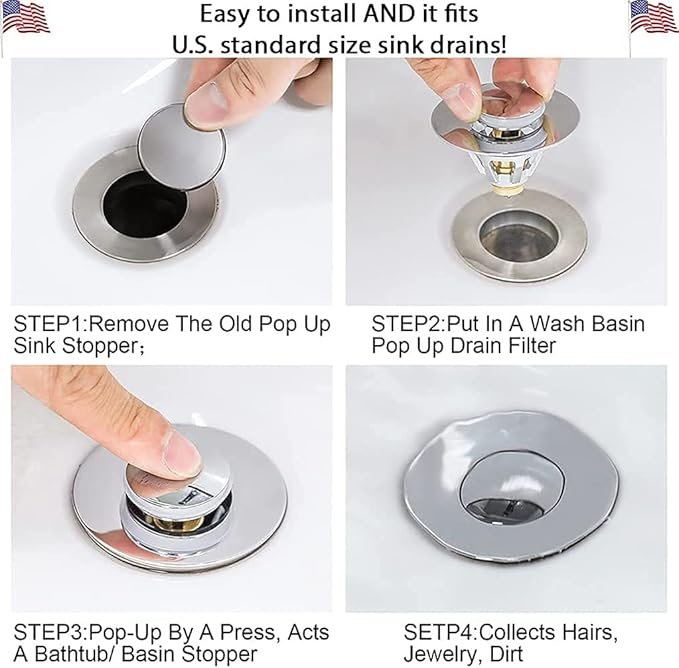 Easy to install AND it fits U.S. standard size sink drains!

STEP1:Remove The Old Pop Up Sink Stopper;

STEP2:Put In A Wash Basin Pop Up Drain Filter

STEP3:Pop-Up By A Press, Acts A Bathtub/ Basin Stopper

SETP4:Collects Hairs, Jewelry, Dirt