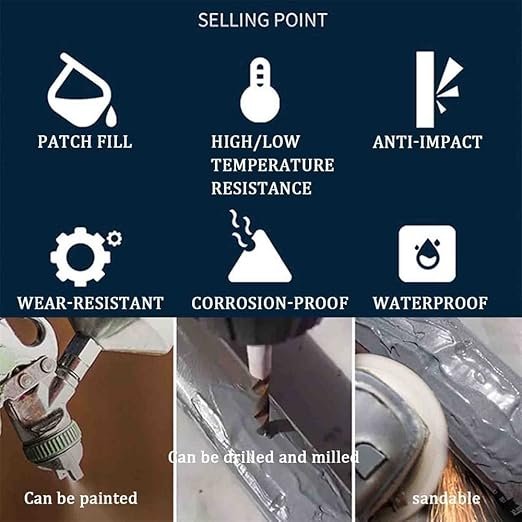 SELLING POINT

PATCH FILL

HIGH/LOW TEMPERATURE RESISTANCE

ANTI-IMPACT

WEAR-RESISTANT

CORROSION-PROOF

WATERPROOF

Can be painted

Can be drilled and milled

sandable