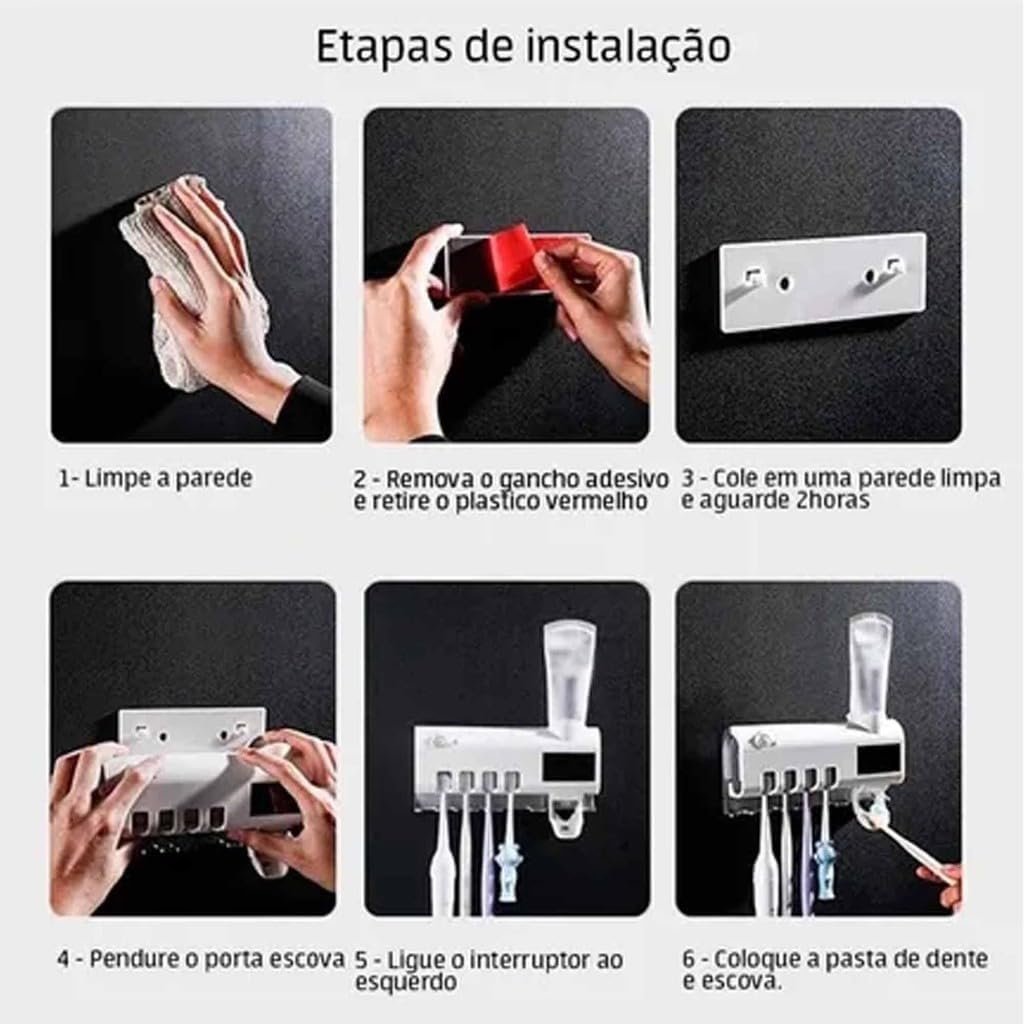 Etapas de instalação

1- Limpe a parede

2 - Remova o gancho adesivo e retire o plastico vermelho

3 - Cole em uma parede limpa e aguarde 2horas

4 - Pendure o porta escova

5 - Ligue o interruptor ao esquerdo

6 - Coloque a pasta de dente e escova.